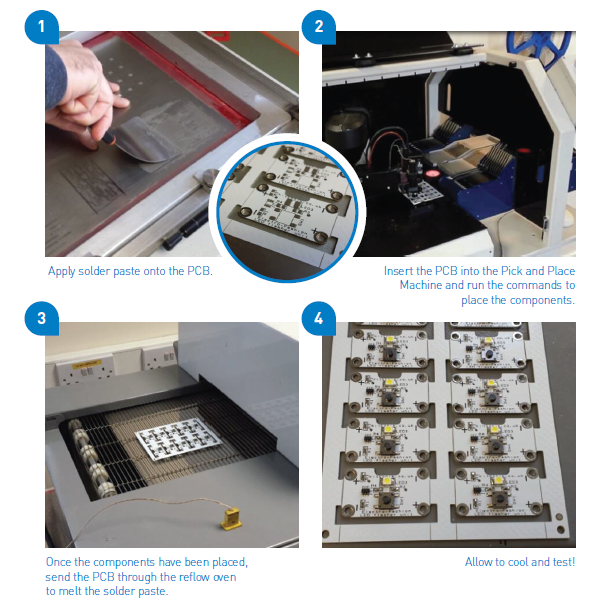 1

Apply solder paste onto the PCB.

2

Insert the PCB into the Pick and Place Machine and run the commands to place the components.

3

Once the components have been placed, send the PCB through the reflow oven to melt the solder paste.

4

Allow to cool and test!