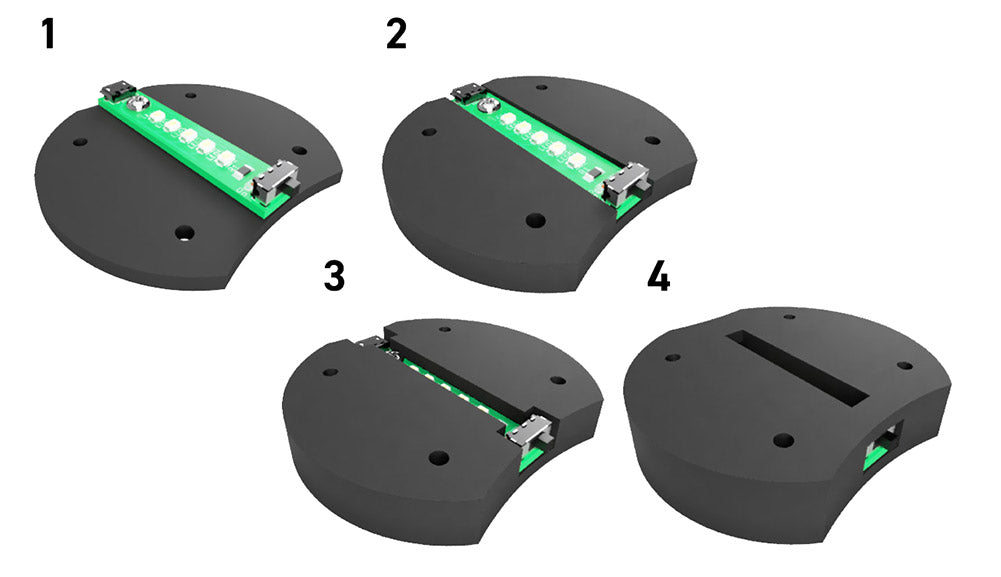 1

2

3

4