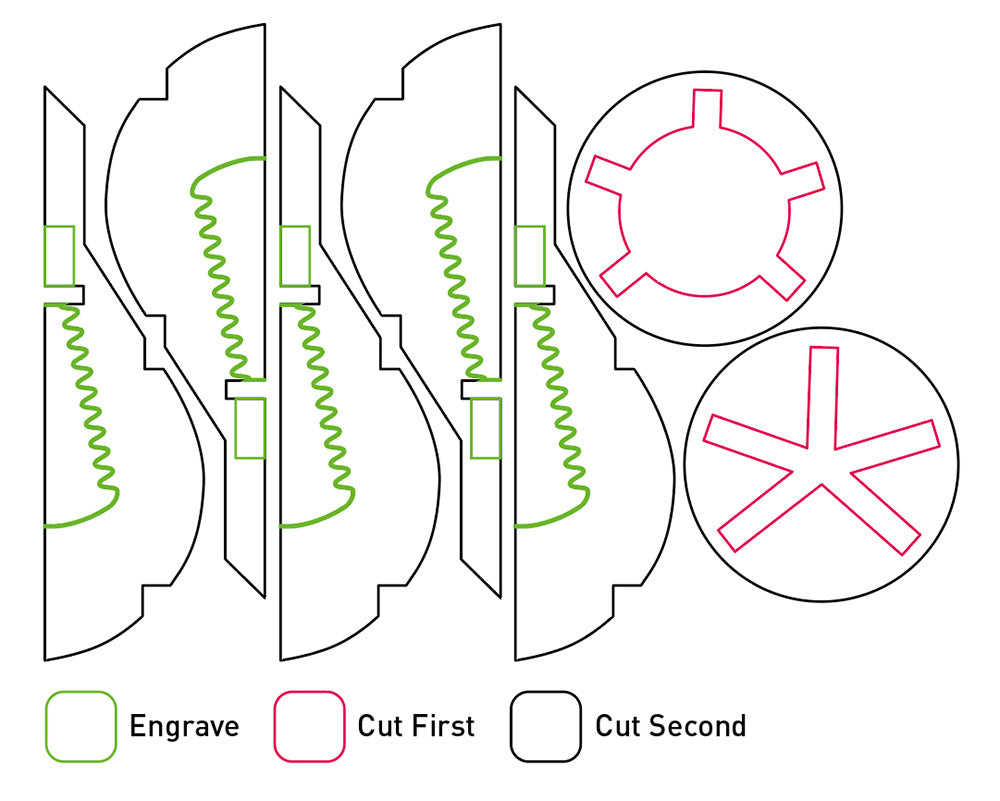 Engrave Cut First Cut Second