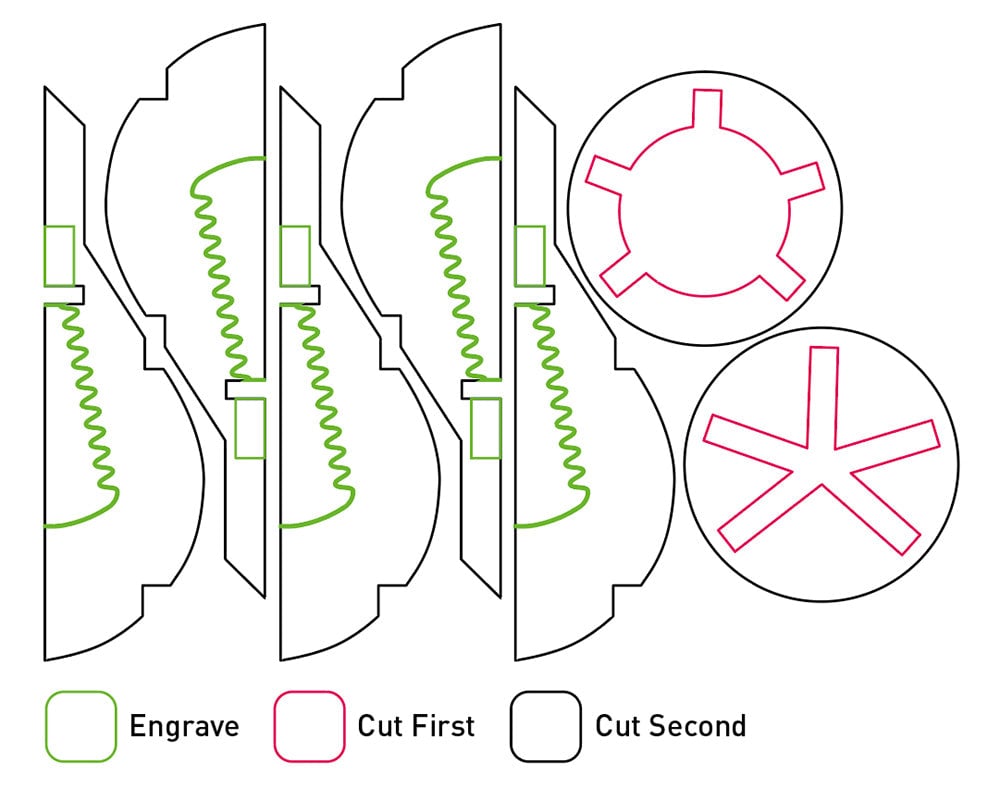 Engrave Cut First Cut Second