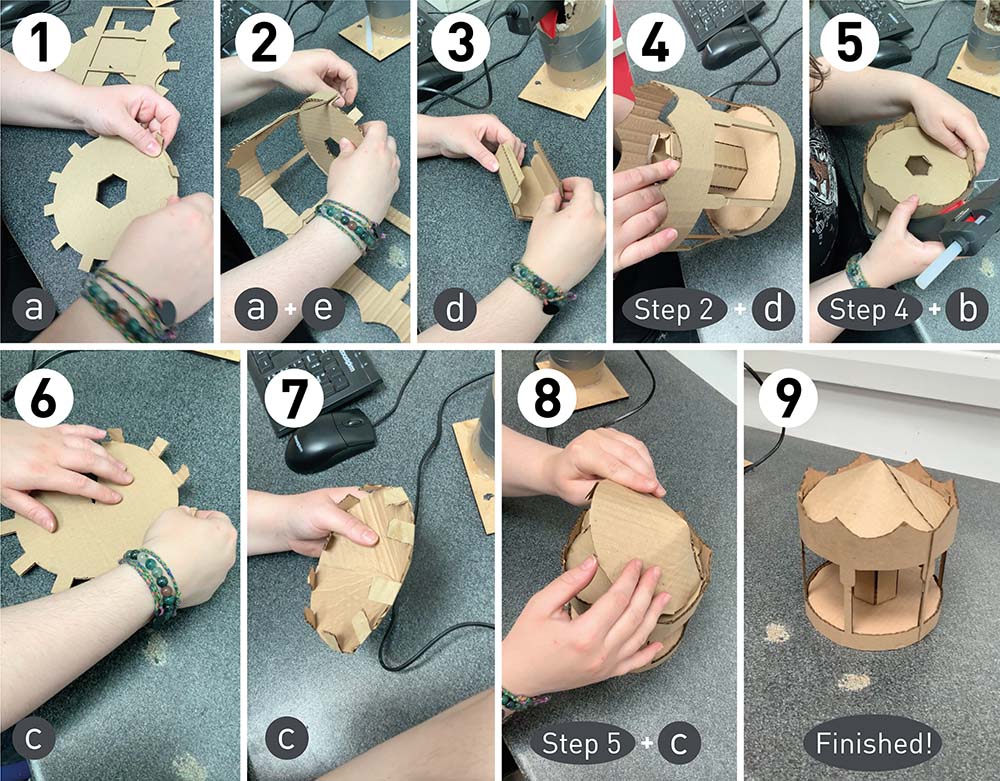 1
a

2
a + e

3
d

4
Step 2 + d

5
Step 4 + b

6
c

7
c

8
Step 5 + c

9
Finished!