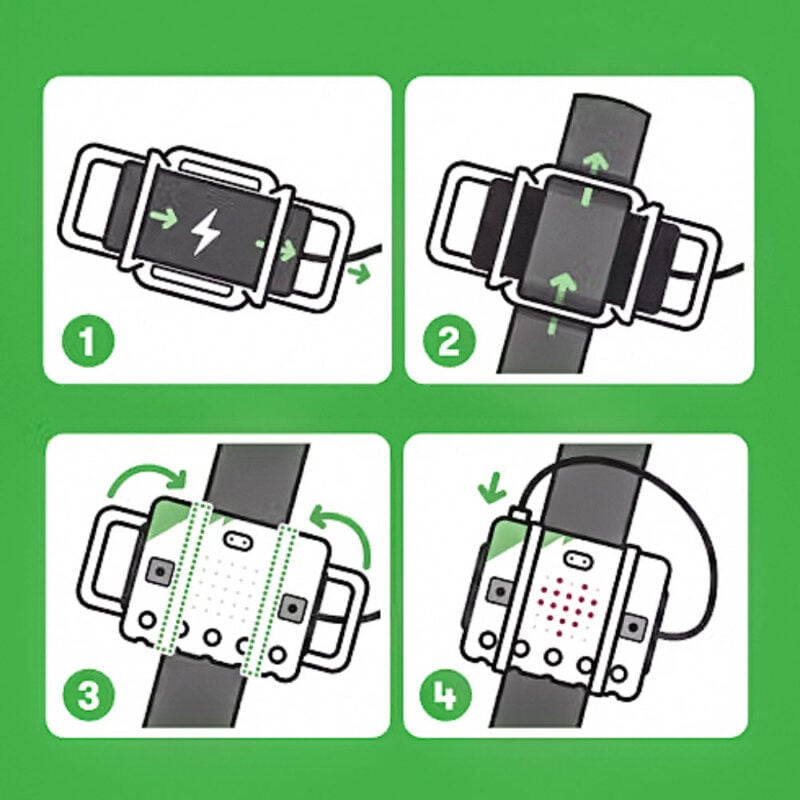 1

2

3

4