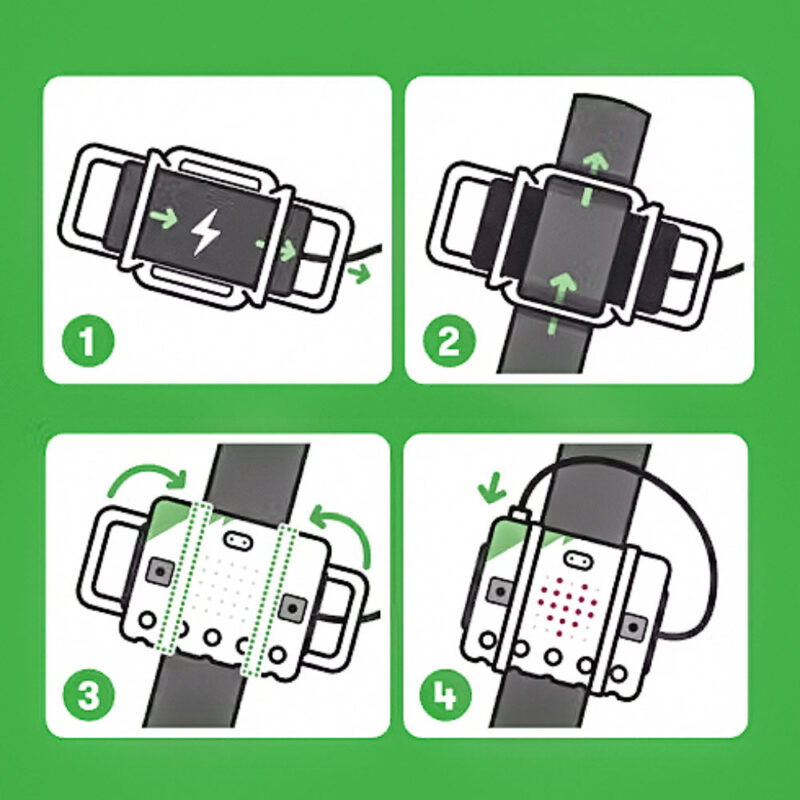 1

2

3

4