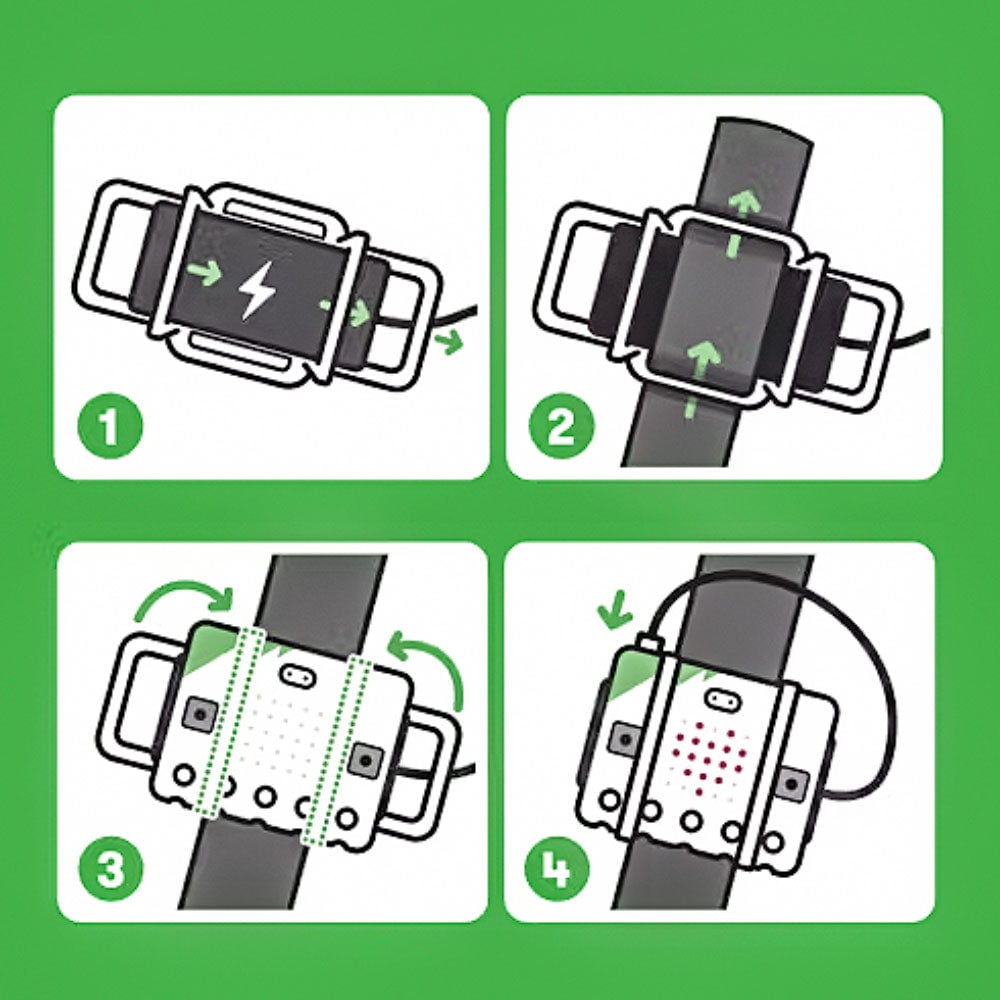 1

2

3

4